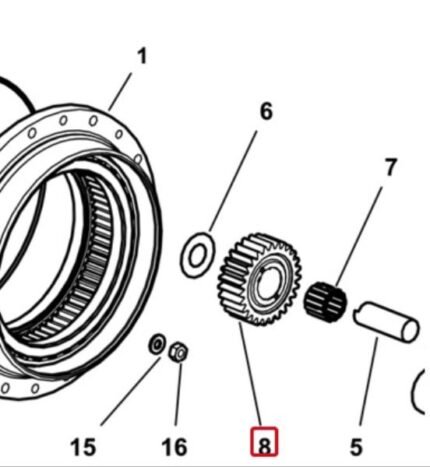 1
6
7
15
16
8
5