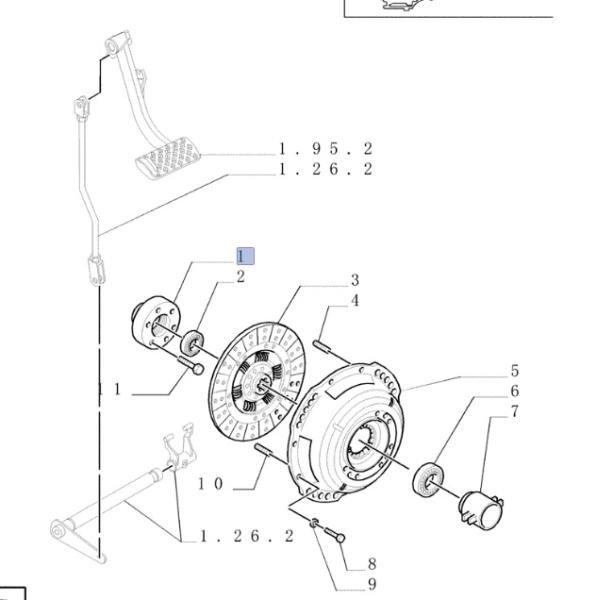 1.95.2
1.26.2
1
2
3
4
5
6
7
11
10
1.26.2
8
9