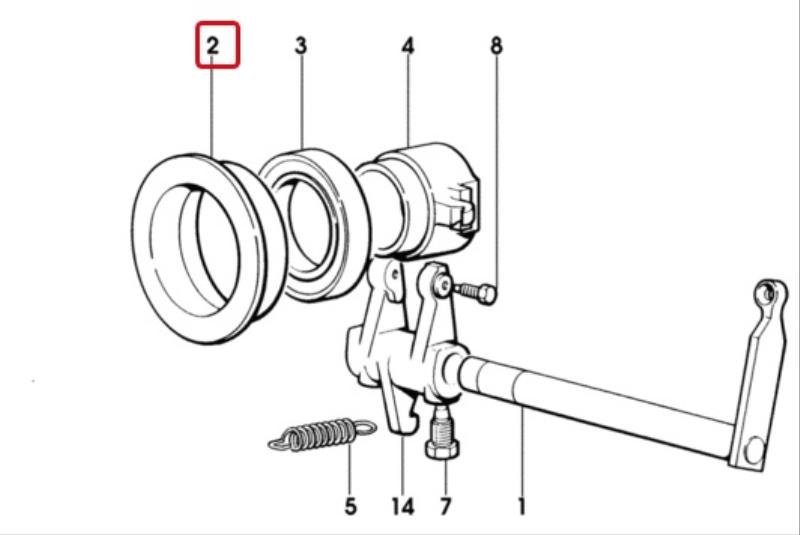 2
3
4
8
5
14
7
1