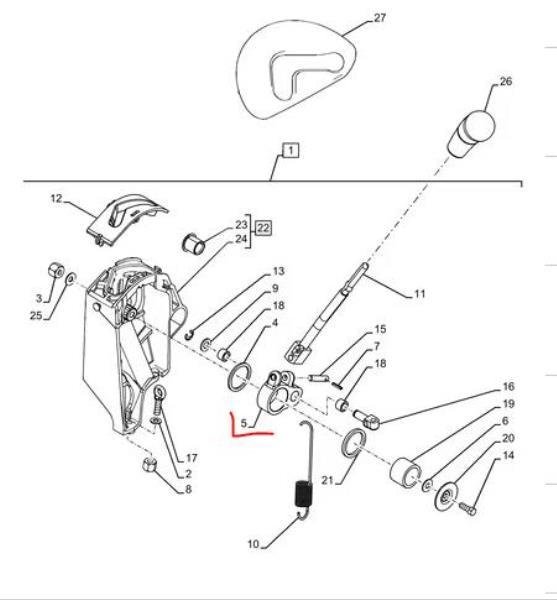 27
26
1
12
23
24
22
3
25
13
9
18
4
11
15
7
18
16
19
6
20
14
5
17
2
8
21
10